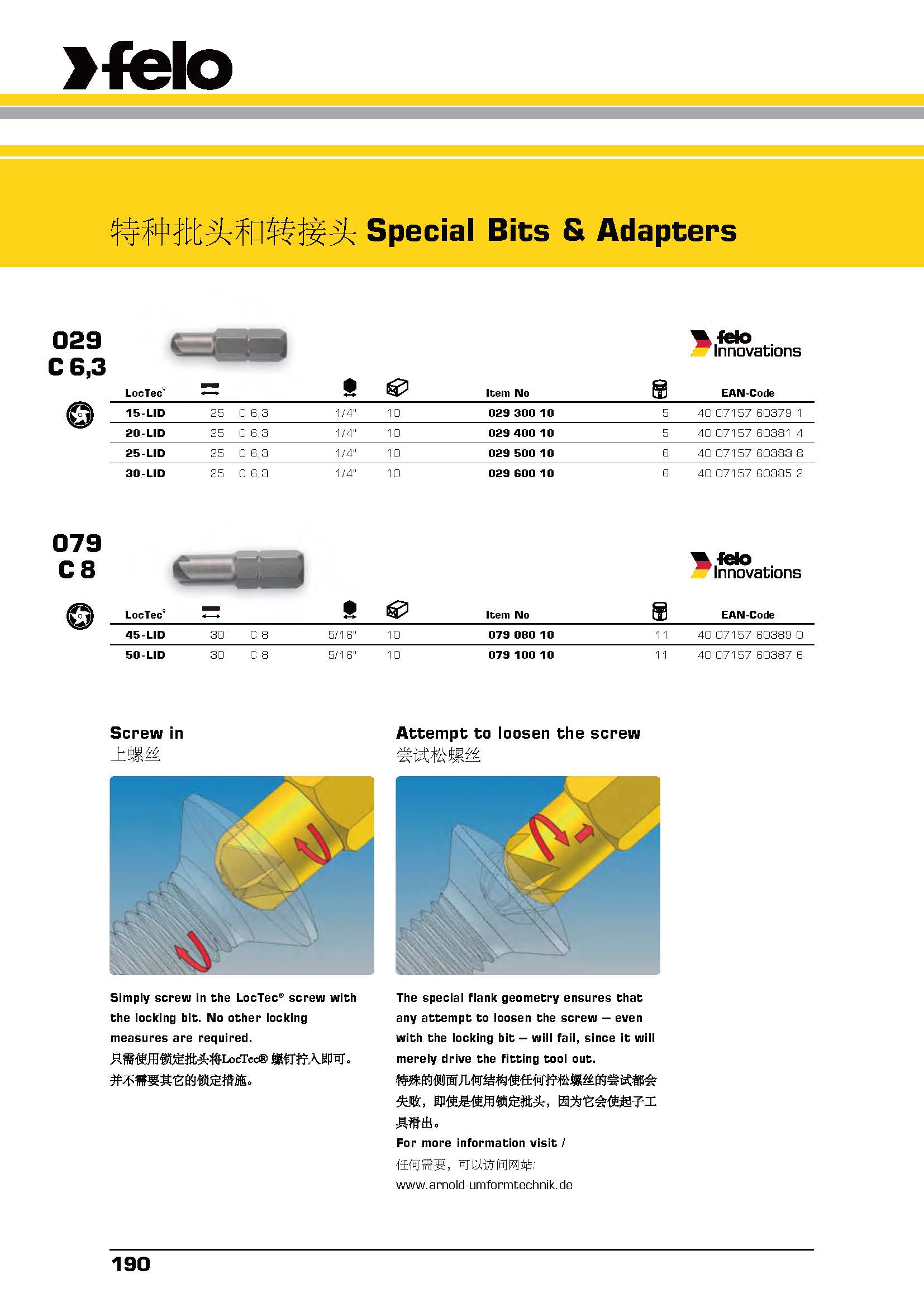 felo

特种批头和转接头 Special Bits & Adapters

029
C 6,3

felo Innovations

| LocTec® | | | | | Item No | | EAN-Code |
|---|---|---|---|---|---|---|---|
| 15-LID | 25 | C 6,3 | 1/4" | 10 | 029 300 10 | 5 | 40 07157 60379 1 |
| 20-LID | 25 | C 6,3 | 1/4" | 10 | 029 400 10 | 5 | 40 07157 60381 4 |
| 25-LID | 25 | C 6,3 | 1/4" | 10 | 029 500 10 | 6 | 40 07157 60383 8 |
| 30-LID | 25 | C 6,3 | 1/4" | 10 | 029 600 10 | 6 | 40 07157 60385 2 |

079
C 8

felo Innovations

| LocTec® | | | | | Item No | | EAN-Code |
|---|---|---|---|---|---|---|---|
| 45-LID | 30 | C 8 | 5/16" | 10 | 079 080 10 | 11 | 40 07157 60389 0 |
| 50-LID | 30 | C 8 | 5/16" | 10 | 079 100 10 | 11 | 40 07157 60387 6 |

Screw in
上螺丝

Simply screw in the LocTec® screw with the locking bit. No other locking measures are required.
只需使用锁定批头将LocTec® 螺钉拧入即可。并不需要其它的锁定措施。

Attempt to loosen the screw
尝试松螺丝

The special flank geometry ensures that any attempt to loosen the screw – even with the locking bit – will fail, since it will merely drive the fitting tool out.
特殊的侧面几何结构使任何拧松螺丝的尝试都会失败，即使是使用锁定批头，因为它会使起子工具滑出。
For more information visit /
任何需要，可以访问网站:
www.arnold-umformtechnik.de

190